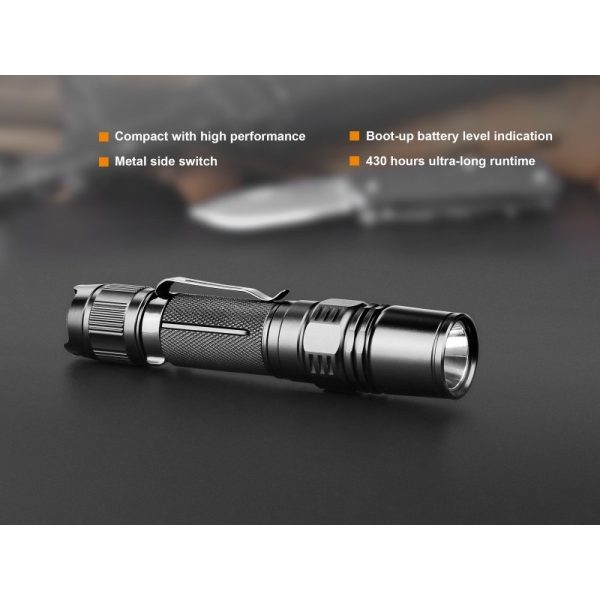 Compact with high performance

Metal side switch

Boot-up battery level indication

430 hours ultra-long runtime